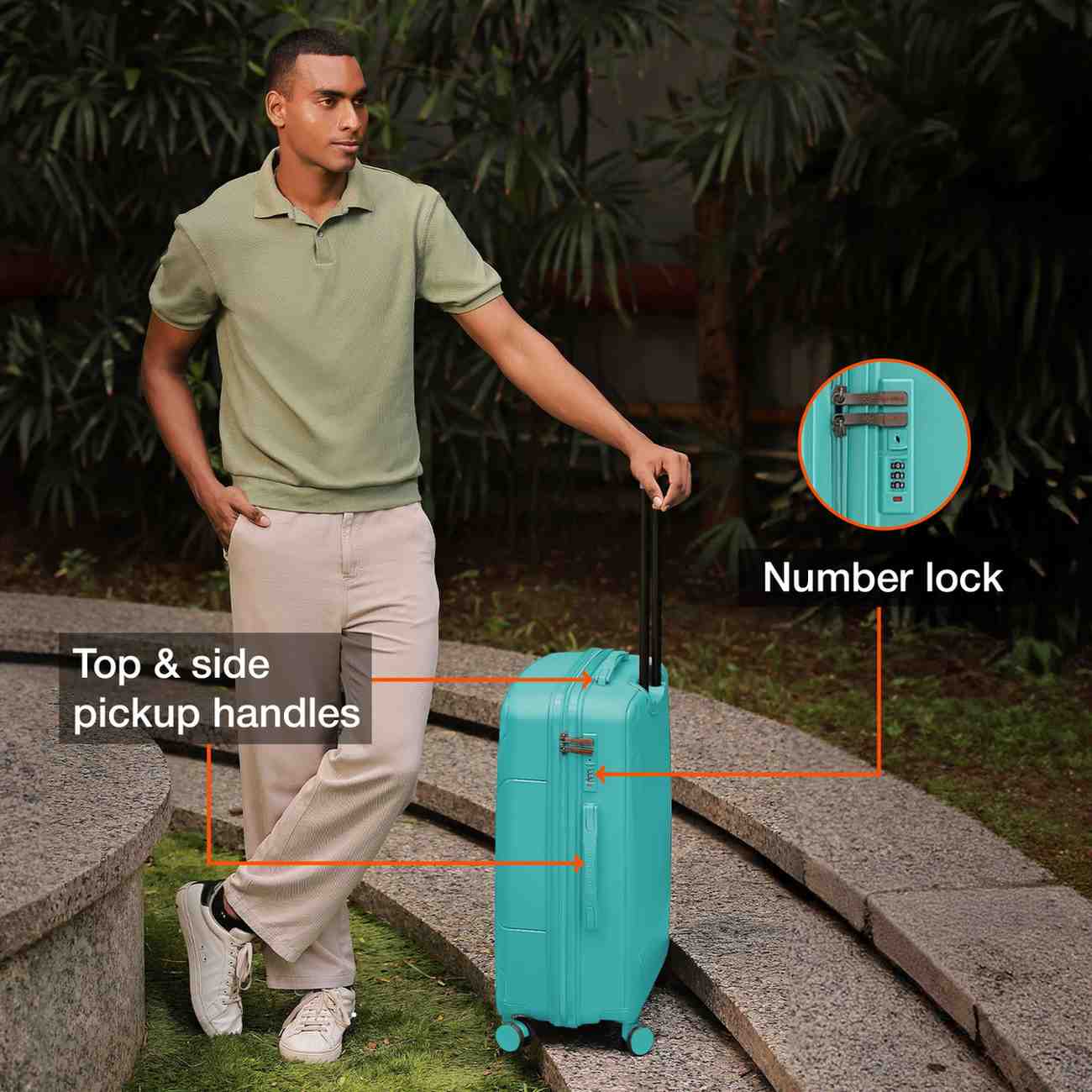 Number lock

Top & side pickup handles